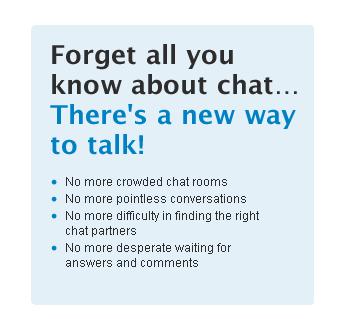 Forget all you know about chat...
There's a new way to talk!

- No more crowded chat rooms
- No more pointless conversations
- No more difficulty in finding the right chat partners
- No more desperate waiting for answers and comments